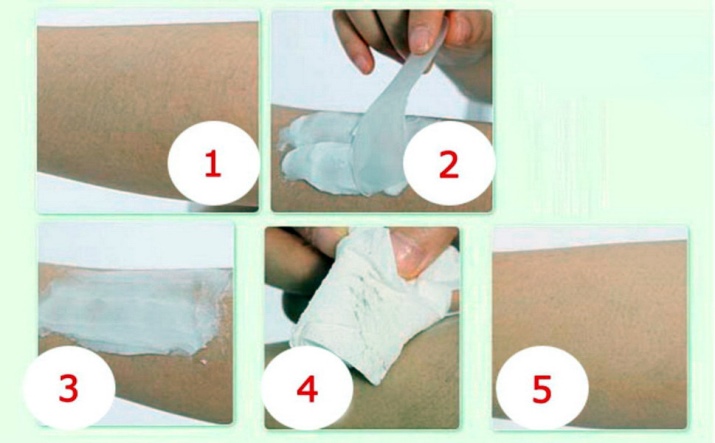 1

2

3

4

5