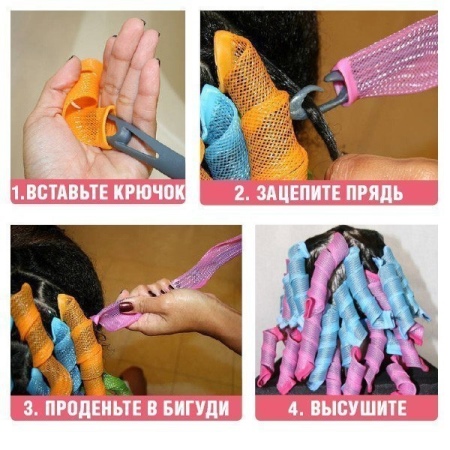 1.ВСТАВЬТЕ КРЮЧОК

2. ЗАЦЕПИТЕ ПРЯДЬ

3. ПРОДЕНЬТЕ В БИГУДИ

4. ВЫСУШИТЕ